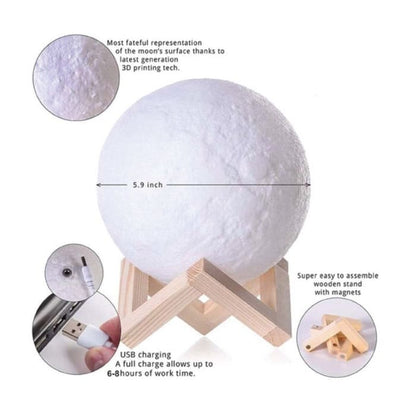 Most fateful representation of the moon's surface thanks to latest generation 3D printing tech.

5.9 inch

Super easy to assemble wooden stand with magnets

USB charging
A full charge allows up to 6-8hours of work time.